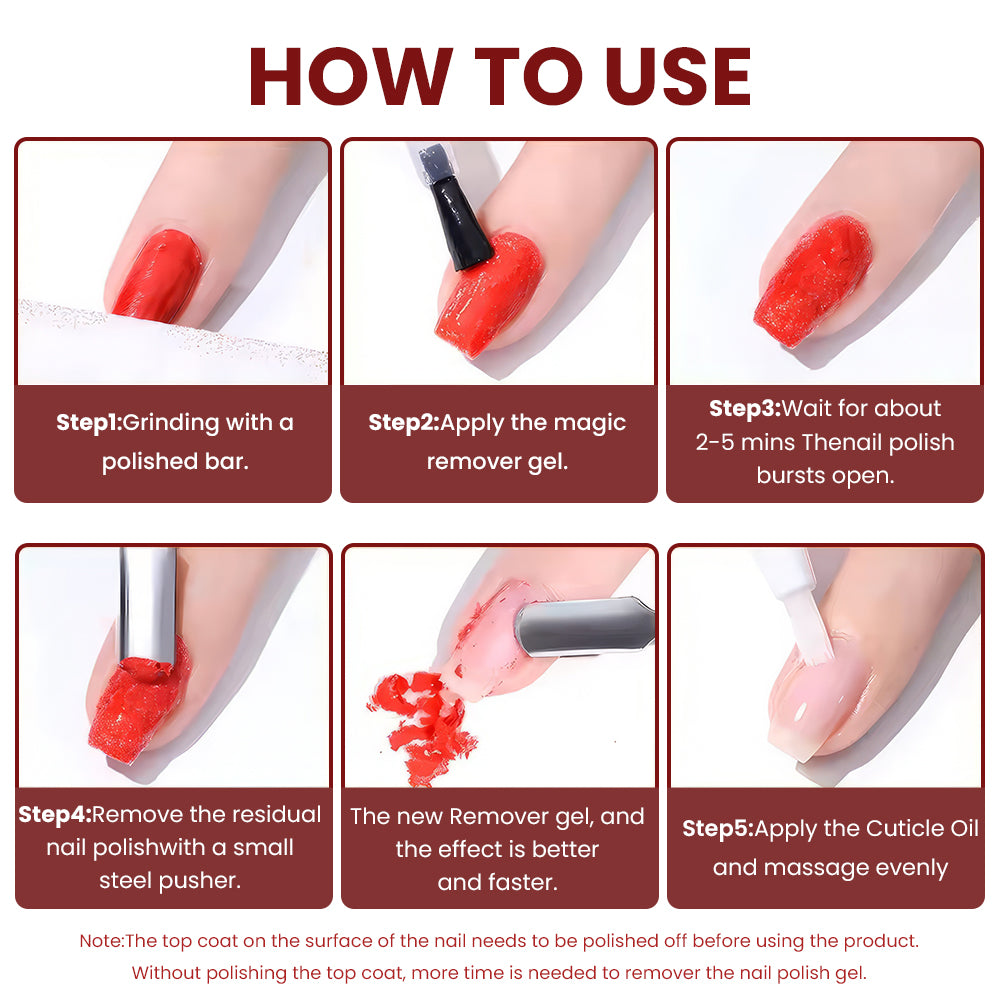 HOW TO USE

Step1:Grinding with a polished bar.

Step2:Apply the magic remover gel.

Step3:Wait for about 2-5 mins Thenail polish bursts open.

Step4:Remove the residual nail polishwith a small steel pusher.

The new Remover gel, and the effect is better and faster.

Step5:Apply the Cuticle Oil and massage evenly

Note:The top coat on the surface of the nail needs to be polished off before using the product. Without polishing the top coat, more time is needed to remover the nail polish gel.