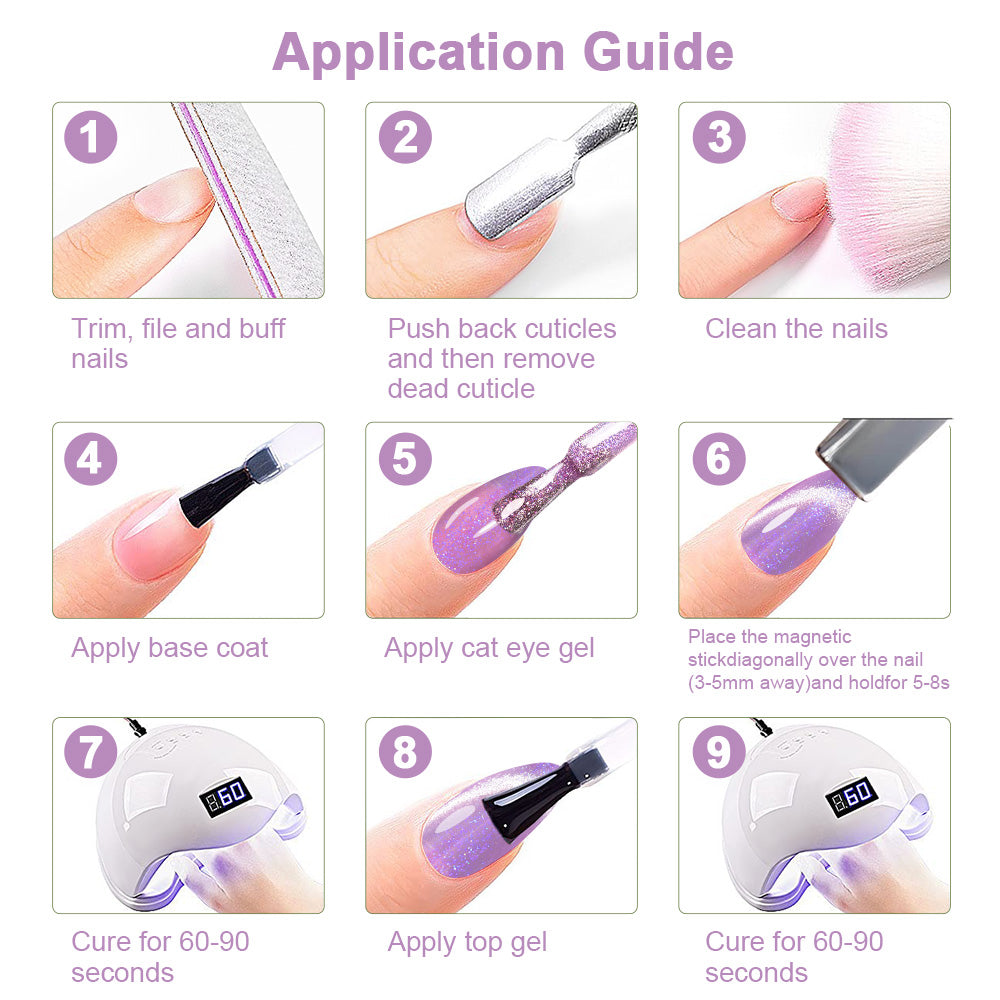 Application Guide

1

Trim, file and buff nails

2

Push back cuticles and then remove dead cuticle

3

Clean the nails

4

Apply base coat

5

Apply cat eye gel

6

Place the magnetic stickdiagonally over the nail (3-5mm away)and holdfor 5-8s

7

60

Cure for 60-90 seconds

8

Apply top gel

9

60

Cure for 60-90 seconds