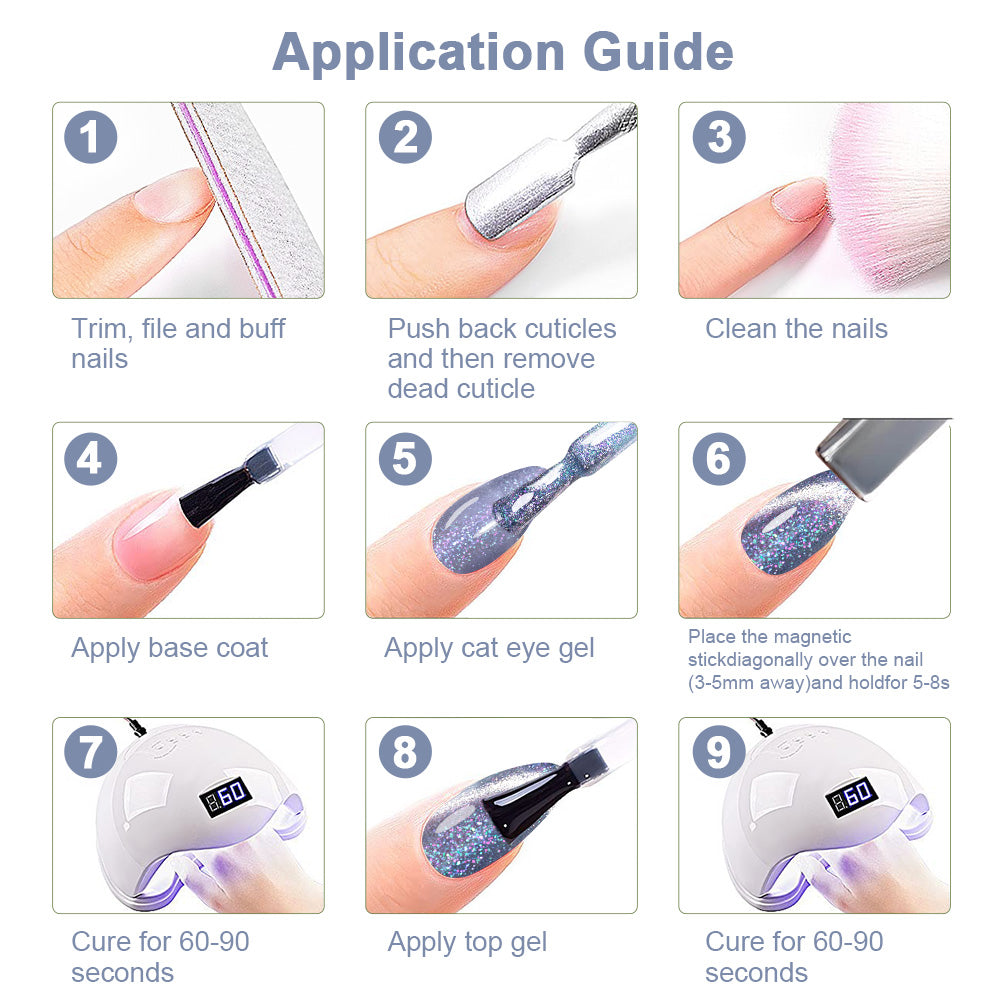 Application Guide

1

Trim, file and buff nails

2

Push back cuticles and then remove dead cuticle

3

Clean the nails

4

Apply base coat

5

Apply cat eye gel

6

Place the magnetic stickdiagonally over the nail (3-5mm away)and holdfor 5-8s

7

60

Cure for 60-90 seconds

8

Apply top gel

9

60

Cure for 60-90 seconds