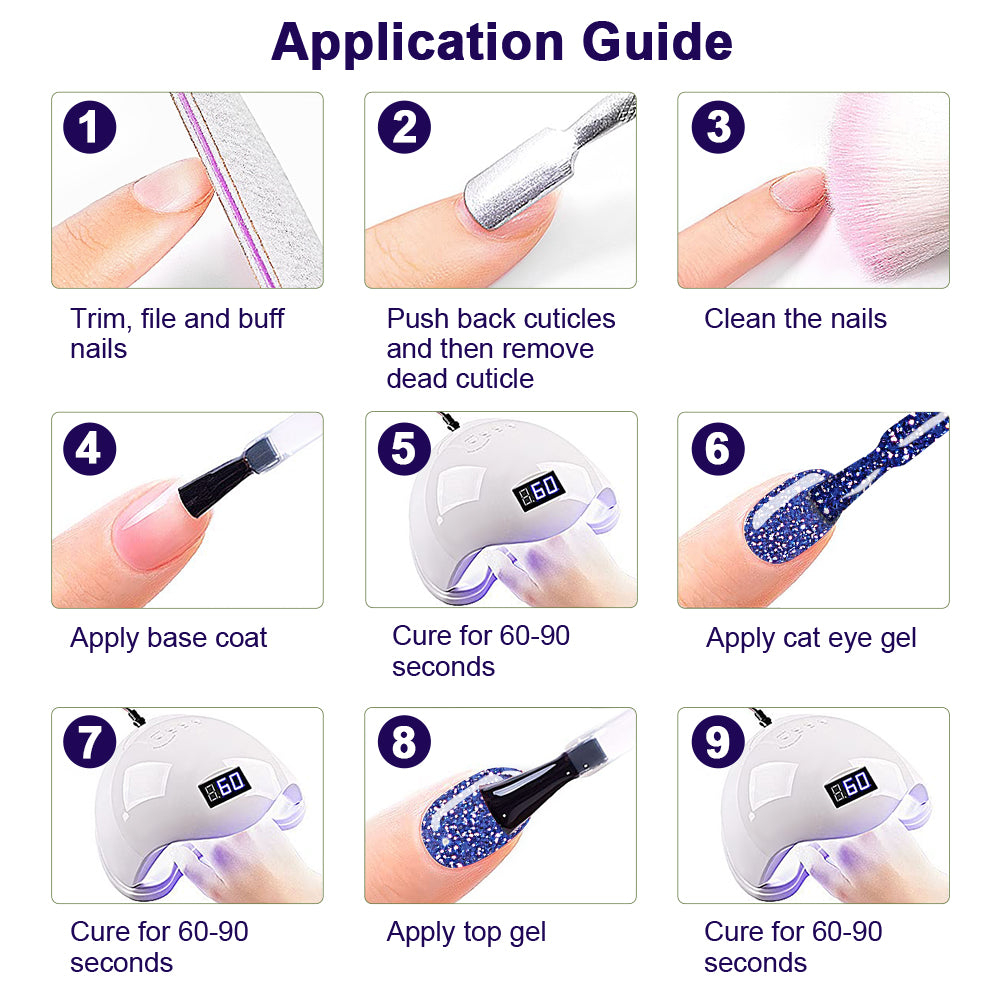 Application Guide

1

Trim, file and buff nails

2

Push back cuticles and then remove dead cuticle

3

Clean the nails

4

Apply base coat

5

60

Cure for 60-90 seconds

6

Apply cat eye gel

7

60

Cure for 60-90 seconds

8

Apply top gel

9

60

Cure for 60-90 seconds