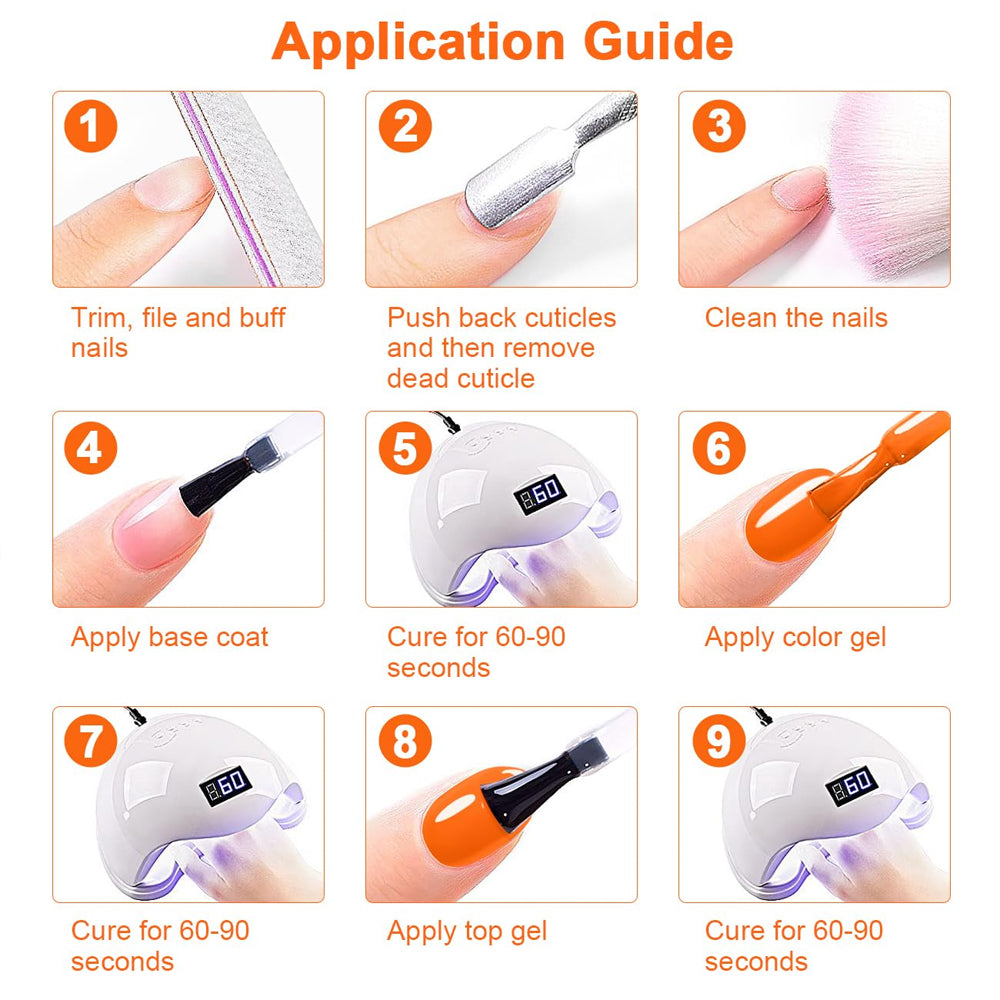 Application Guide

1
Trim, file and buff nails

2
Push back cuticles and then remove dead cuticle

3
Clean the nails

4
Apply base coat

5
60
Cure for 60-90 seconds

6
Apply color gel

7
60
Cure for 60-90 seconds

8
Apply top gel

9
60
Cure for 60-90 seconds