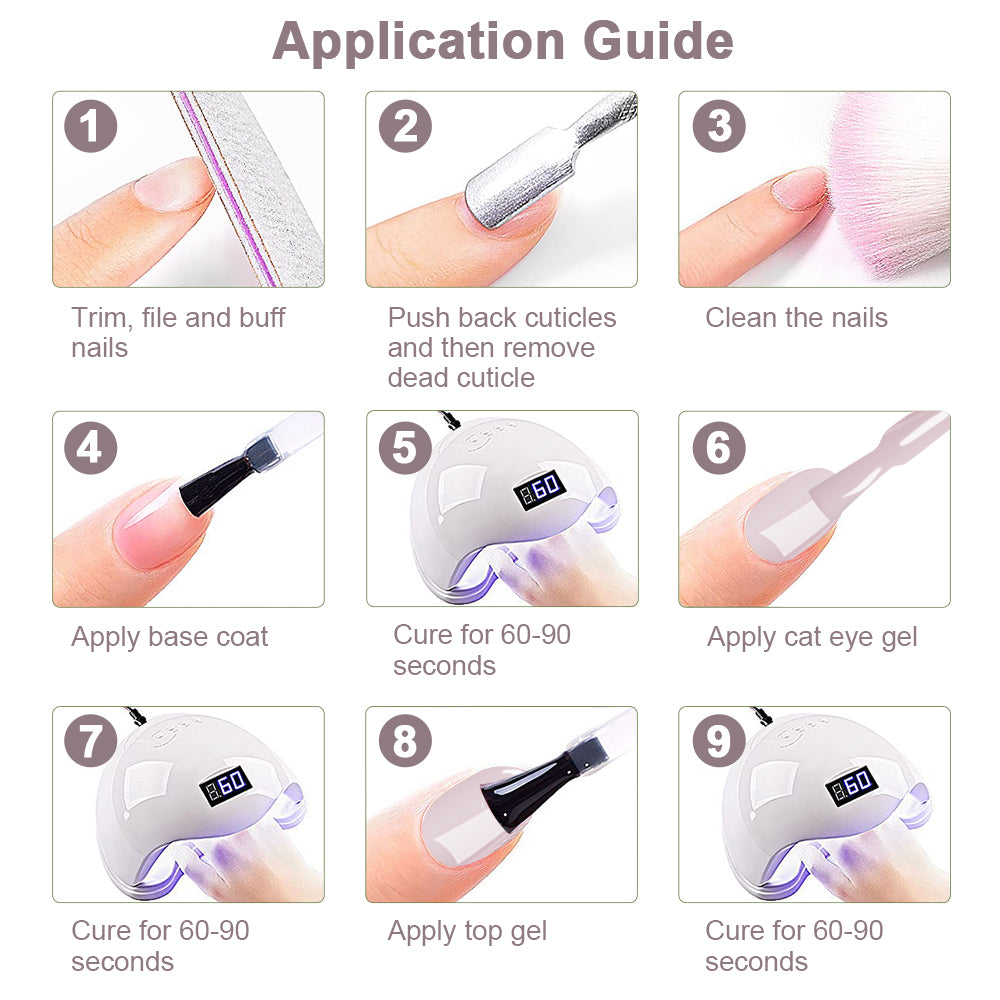 Application Guide

1
Trim, file and buff nails

2
Push back cuticles and then remove dead cuticle

3
Clean the nails

4
Apply base coat

5
60
Cure for 60-90 seconds

6
Apply cat eye gel

7
60
Cure for 60-90 seconds

8
Apply top gel

9
60
Cure for 60-90 seconds